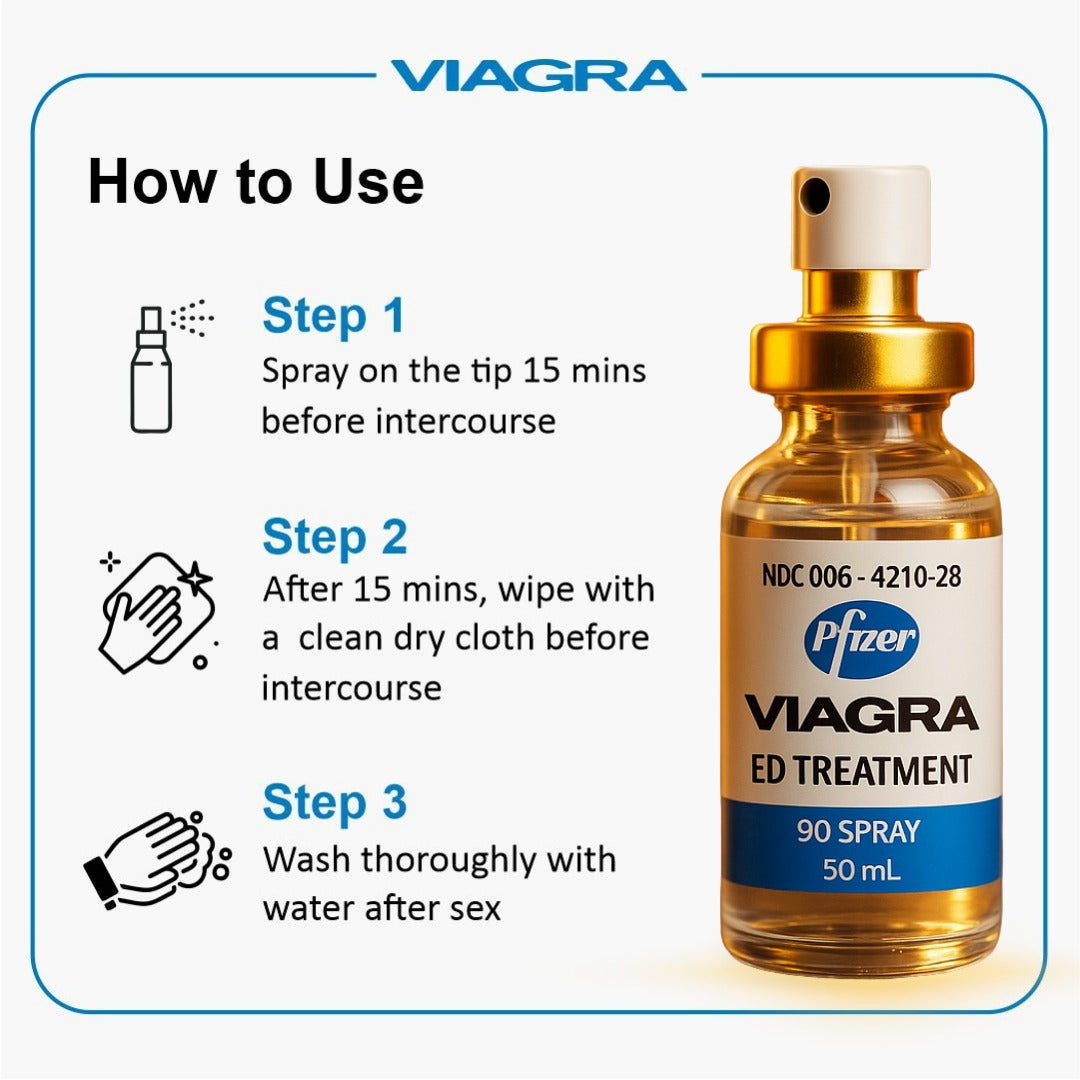 VIAGRA

How to Use

Step 1
Spray on the tip 15 mins before intercourse

Step 2
After 15 mins, wipe with a clean dry cloth before intercourse

Step 3
Wash thoroughly with water after sex

NDC 006 - 4210-28
Pfizer
VIAGRA
ED TREATMENT
90 SPRAY
50 mL